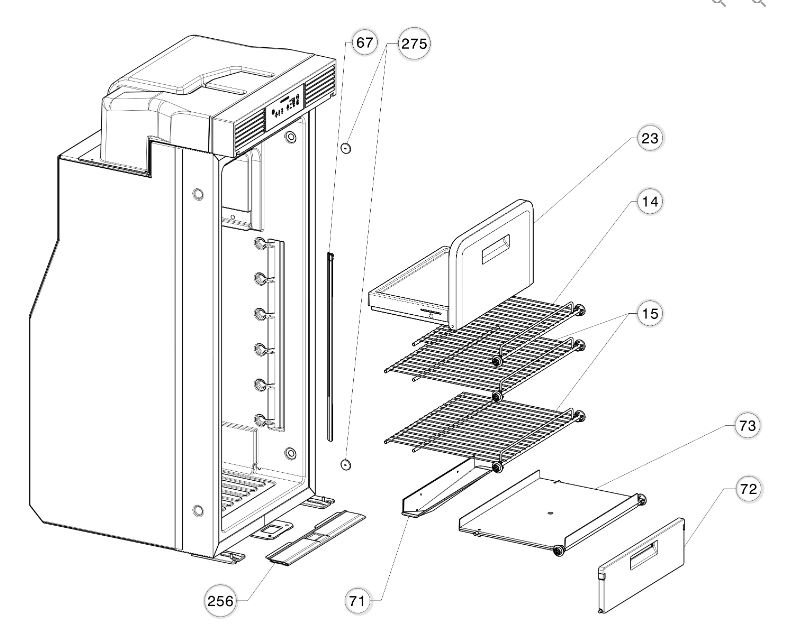 67
275
23
14
15
73
72
256
71